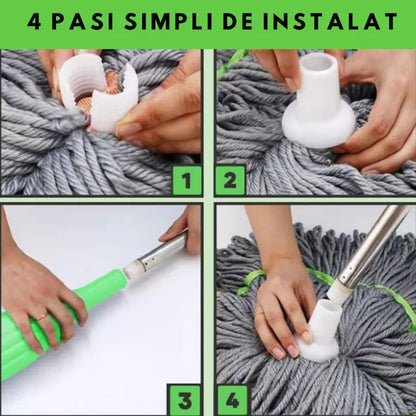 4 PASI SIMPLI DE INSTALAT

1

2

3

4