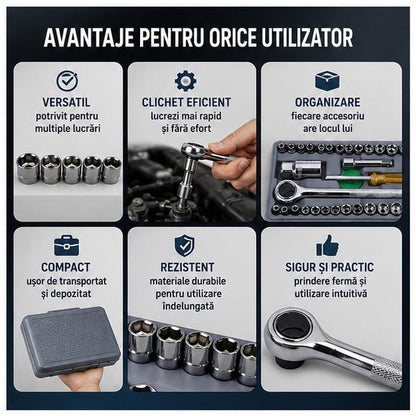 AVANTAJE PENTRU ORICE UTILIZATOR

VERSATIL
potrivit pentru multiple lucrări

CLICHET EFICIENT
lucrezi mai rapid și fără efort

ORGANIZARE
fiecare accesoriu are locul lui

COMPACT
ușor de transportat și depozitat

REZISTENT
materiale durabile pentru utilizare îndelungată

SIGUR ȘI PRACTIC
prindere fermă și utilizare intuitivă