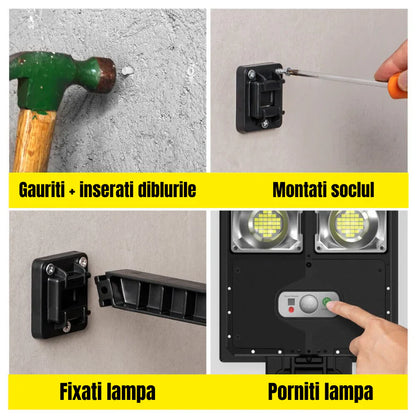 Gauriti + inserati diblurile

Montati soclul

Fixati lampa

Porniti lampa