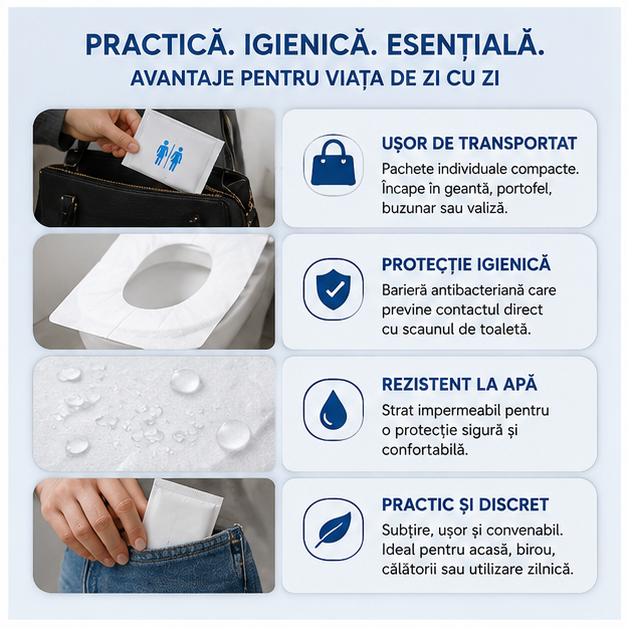 PRACTICĂ. IGIENICĂ. ESENȚIALĂ.
AVANTAJE PENTRU VIAȚA DE ZI CU ZI

UȘOR DE TRANSPORTAT
Pachete individuale compacte. Încape în geantă, portofel, buzunar sau valiză.

PROTECȚIE IGIENICĂ
Barieră antibacteriană care previne contactul direct cu scaunul de toaletă.

REZISTENT LA APĂ
Strat impermeabil pentru o protecție sigură și confortabilă.

PRACTIC ȘI DISCRET
Subțire, ușor și convenabil. Ideal pentru acasă, birou, călătorii sau utilizare zilnică.