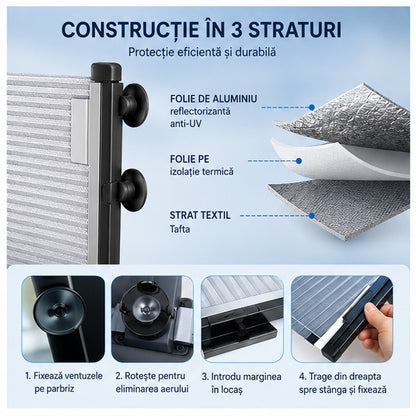 CONSTRUCȚIE ÎN 3 STRATURI
Protecție eficientă și durabilă

FOLIE DE ALUMINIU
reflectorizantă
anti-UV

FOLIE PE
izolație termică

STRAT TEXTIL
Tafta

1. Fixează ventuzele pe parbriz

2. Rotește pentru eliminarea aerului

3. Introdu marginea în locaș

4. Trage din dreapta spre stânga și fixează