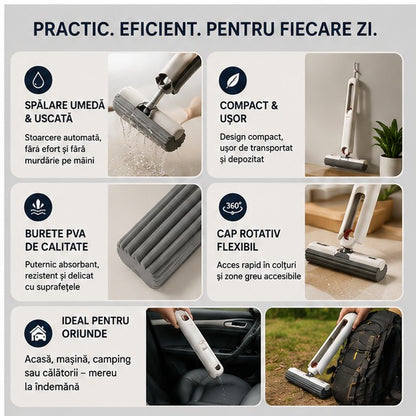 PRACTIC. EFICIENT. PENTRU FIECARE ZI.

SPĂLARE UMEDĂ & USCATĂ

Stoarcere automată, fără efort și fără murdărie pe mâini

COMPACT & UȘOR

Design compact, ușor de transportat și depozitat

BURETE PVA DE CALITATE

Puternic absorbant, rezistent și delicat cu suprafețele

360°

CAP ROTATIV FLEXIBIL

Acces rapid în colțuri și zone greu accesibile

IDEAL PENTRU ORIUNDE

Acasă, mașină, camping sau călătorii – mereu la îndemână