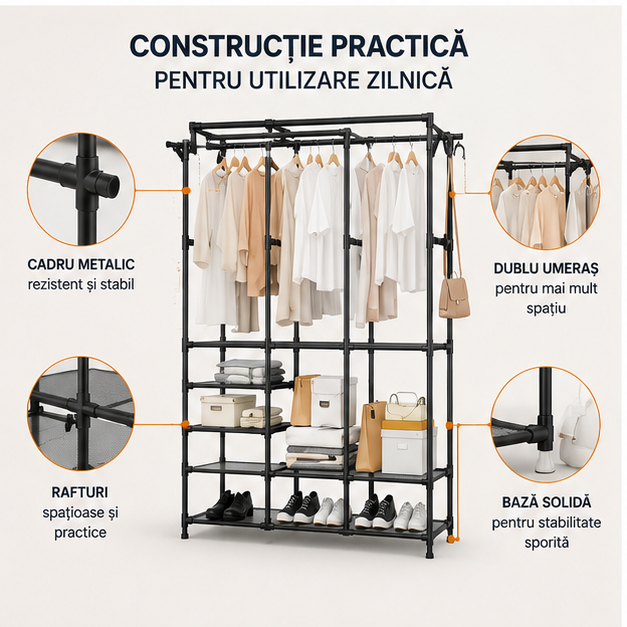 CONSTRUCȚIE PRACTICĂ
PENTRU UTILIZARE ZILNICĂ

CADRU METALIC
rezistent și stabil

DUBLU UMERAȘ
pentru mai mult spațiu

RAFTURI
spațioase și practice

BAZĂ SOLIDĂ
pentru stabilitate sporită