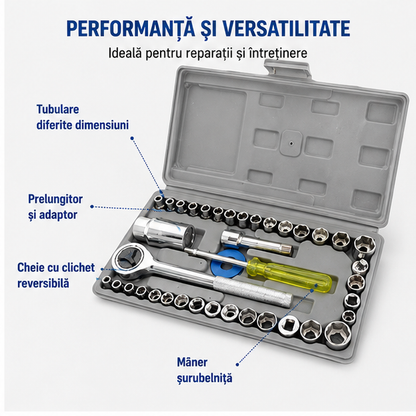 PERFORMANȚĂ ȘI VERSATILITATE

Ideală pentru reparații și întreținere

Tubulare
diferite dimensiuni

Prelungitor
și adaptor

Cheie cu clichet
reversibilă

Mâner
șurubelniță