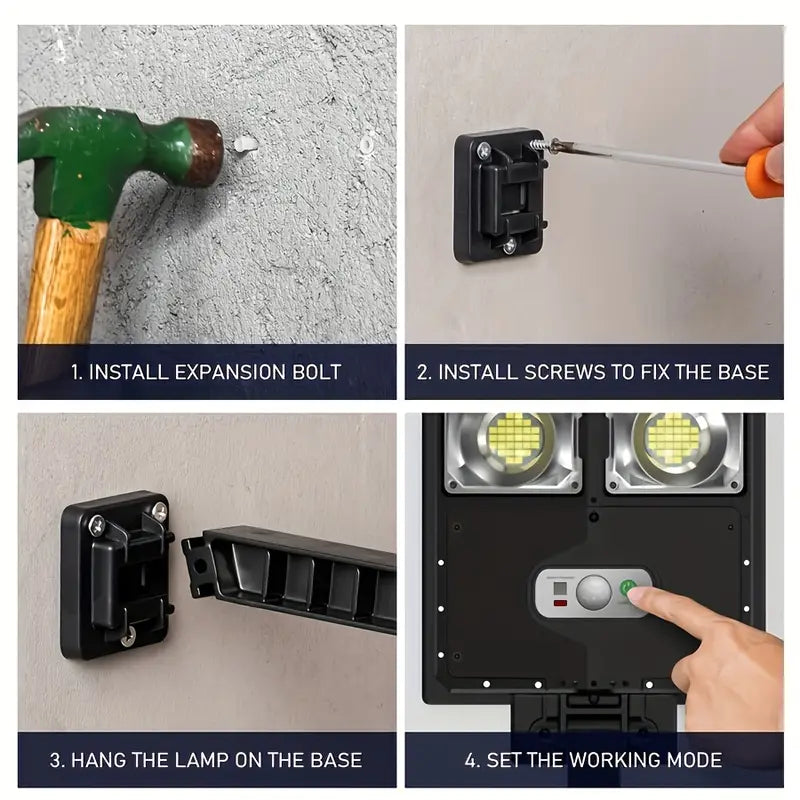 1. INSTALL EXPANSION BOLT

2. INSTALL SCREWS TO FIX THE BASE

3. HANG THE LAMP ON THE BASE

4. SET THE WORKING MODE