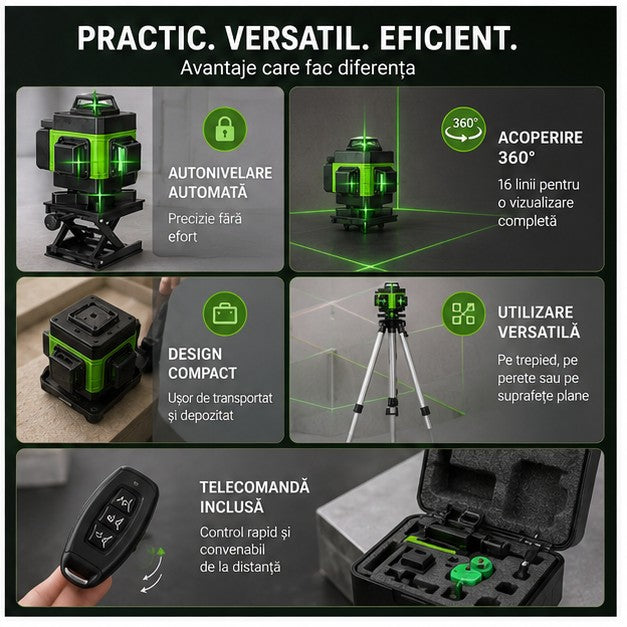 PRACTIC. VERSATIL. EFICIENT.
Avantaje care fac diferența

AUTONIVELARE AUTOMATĂ
Precizie fără efort

360°
ACOPERIRE 360°
16 linii pentru o vizualizare completă

DESIGN COMPACT
Ușor de transportat și depozitat

UTILIZARE VERSATILĂ
Pe trepied, pe perete sau pe suprafețe plane

TELECOMANDĂ INCLUSĂ
Control rapid și convenabil de la distanță