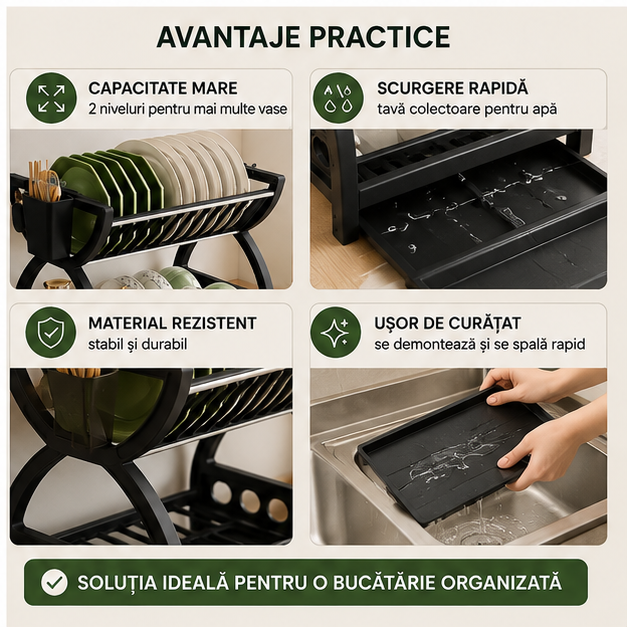 AVANTAJE PRACTICE

CAPACITATE MARE
2 niveluri pentru mai multe vase

SCURGERE RAPIDĂ
tavă colectoare pentru apă

MATERIAL REZISTENT
stabil și durabil

UȘOR DE CURĂȚAT
se demontează și se spală rapid

SOLUȚIA IDEALĂ PENTRU O BUCĂTĂRIE ORGANIZATĂ