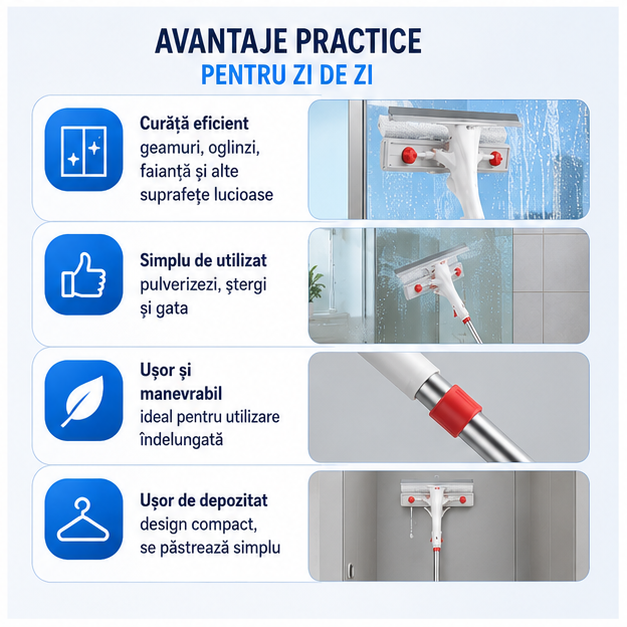 AVANTAJE PRACTICE
PENTRU ZI DE ZI

Curăță eficient
geamuri, oglinzi, faianță și alte suprafețe lucioase

Simplu de utilizat
pulverizezi, ștergi și gata

Ușor și manevrabil
ideal pentru utilizare îndelungată

Ușor de depozitat
design compact, se păstrează simplu